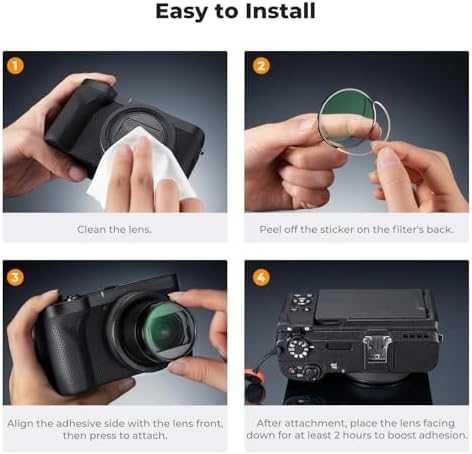 Easy to Install

1

Clean the lens.

2

Peel off the sticker on the filter's back.

3

Align the adhesive side with the lens front, then press to attach.

4

After attachment, place the lens facing down for at least 2 hours to boost adhesion.