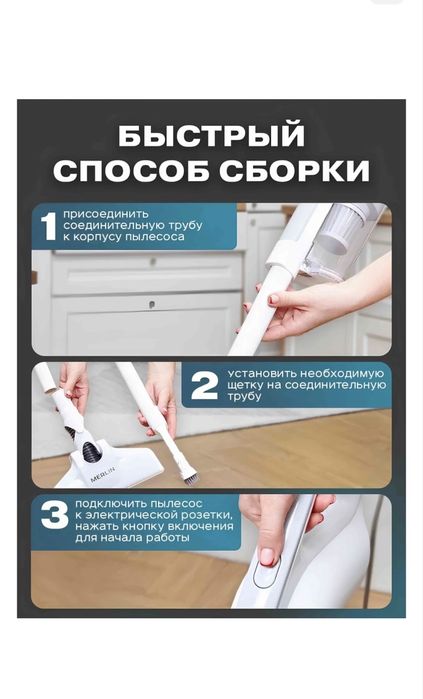 БЫСТРЫЙ СПОСОБ СБОРКИ

1 присоединить соединительную трубу к корпусу пылесоса

2 установить необходимую щетку на соединительную трубу

MERLIN

3 подключить пылесос к электрической розетки, нажать кнопку включения для начала работы