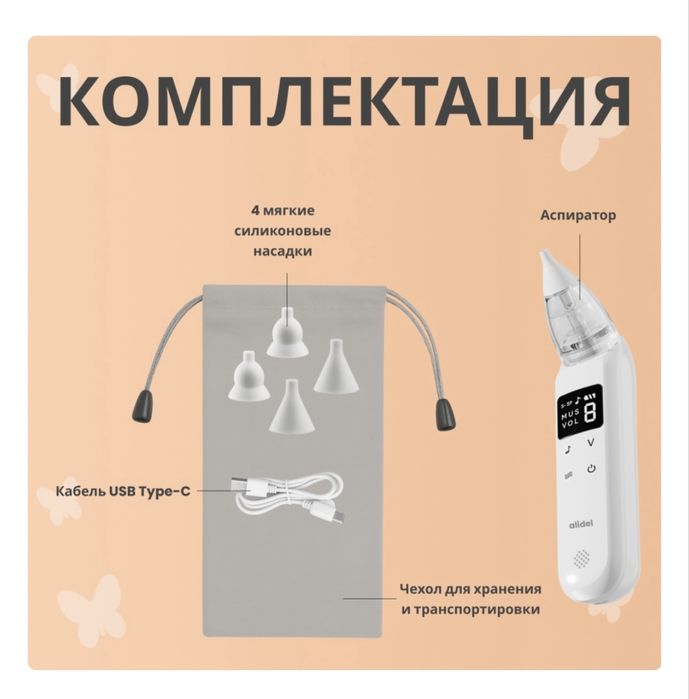 КОМПЛЕКТАЦИЯ

4 мягкие силиконовые насадки

Аспиратор

S-SP
MUS
VOL
8

V

alidel

Кабель USB Type-C

Чехол для хранения и транспортировки