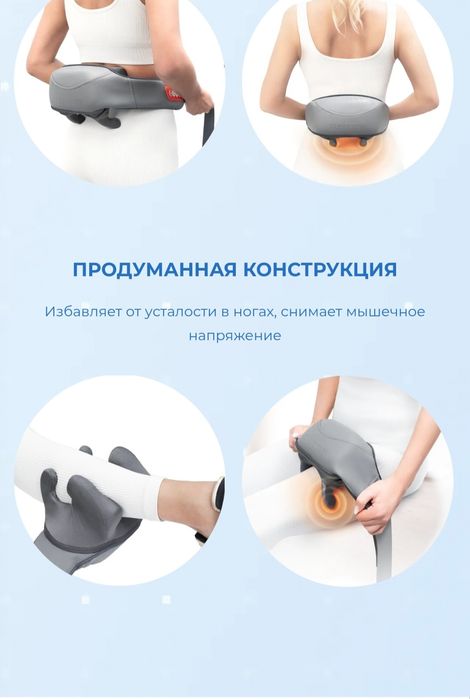 ПРОДУМАННАЯ КОНСТРУКЦИЯ

Избавляет от усталости в ногах, снимает мышечное напряжение