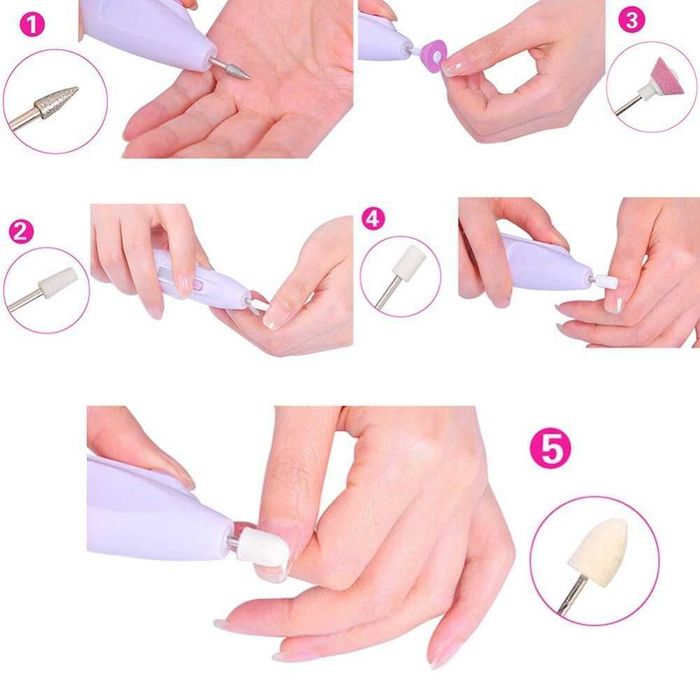 1

3

2

4

5