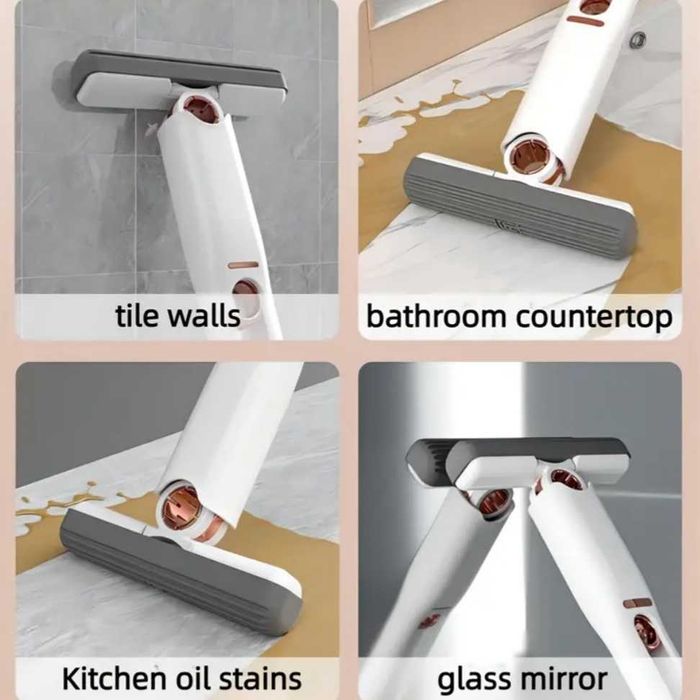 tile walls

bathroom countertop

Kitchen oil stains

glass mirror