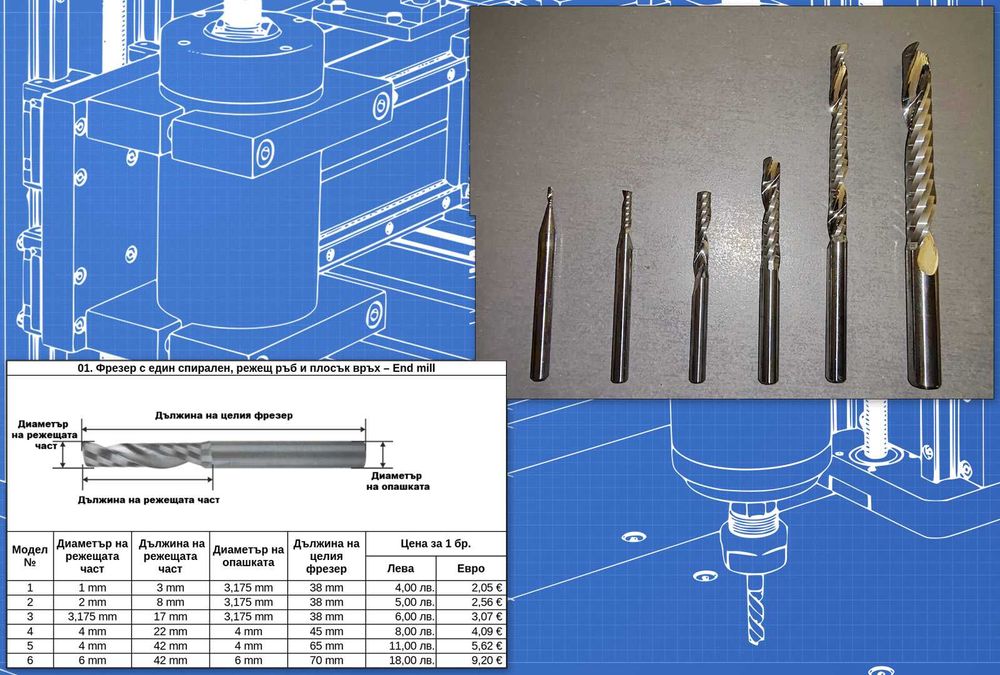 01. Фрезер с един спирален, режещ ръб и плосък връх – End mill

Дължина на целия фрезер

Диаметър на режещата част

Диаметър на опашката

Дължина на режещата част

| Модел № | Диаметър на режещата част | Дължина на режещата част | Диаметър на опашката | Дължина на целия фрезер | Цена за 1 бр. Лева | Цена за 1 бр. Евро |
|---|---|---|---|---|---|---|
| 1 | 1 mm | 3 mm | 3,175 mm | 38 mm | 4,00 лв. | 2,05 € |
| 2 | 2 mm | 8 mm | 3,175 mm | 38 mm | 5,00 лв. | 2,56 € |
| 3 | 3,175 mm | 17 mm | 3,175 mm | 38 mm | 6,00 лв. | 3,07 € |
| 4 | 4 mm | 22 mm | 4 mm | 45 mm | 8,00 лв. | 4,09 € |
| 5 | 4 mm | 42 mm | 4 mm | 65 mm | 11,00 лв. | 5,62 € |
| 6 | 6 mm | 42 mm | 6 mm | 70 mm | 18,00 лв. | 9,20 € |