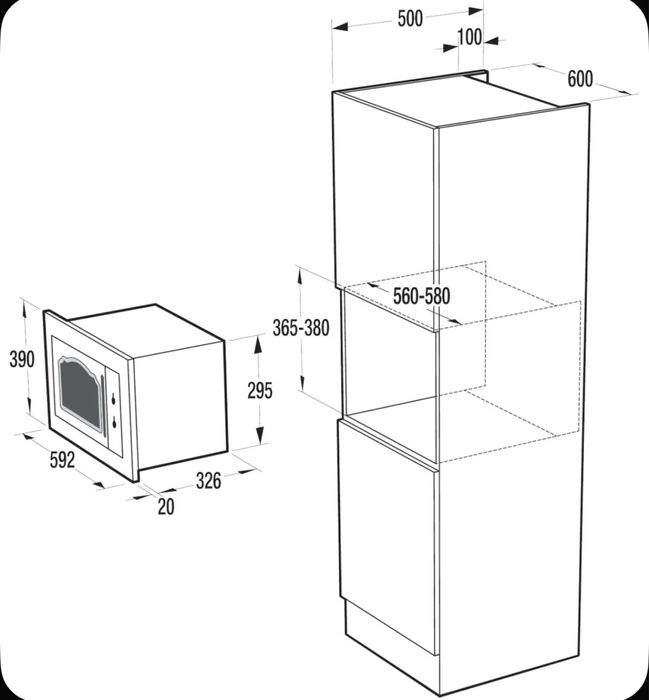 500
100
600
560-580
365-380
390
295
592
326
20