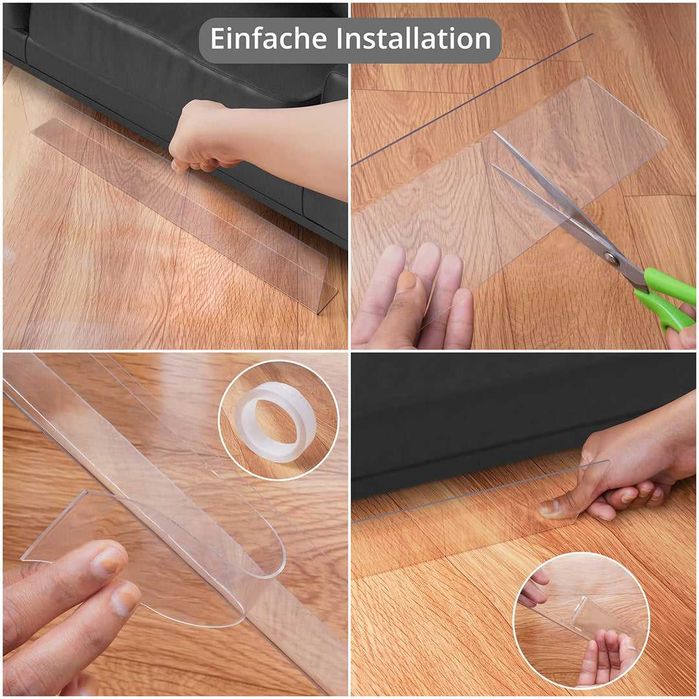 Einfache Installation