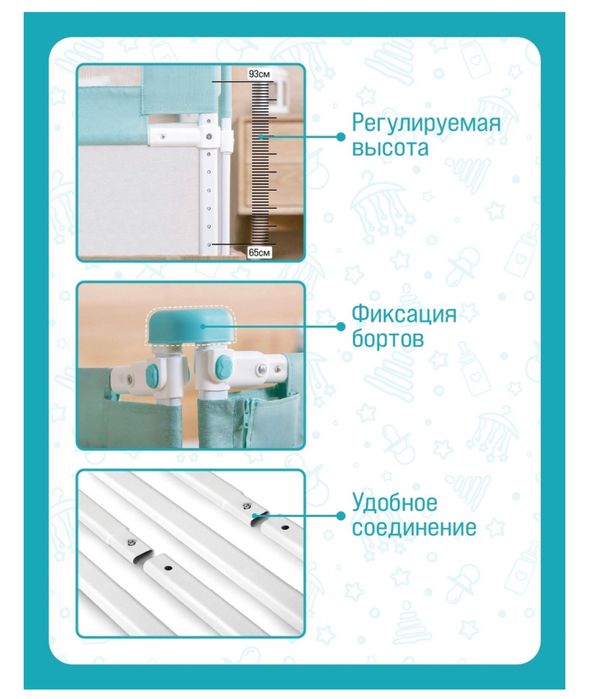 93см

65см

Регулируемая высота

Фиксация бортов

Удобное соединение