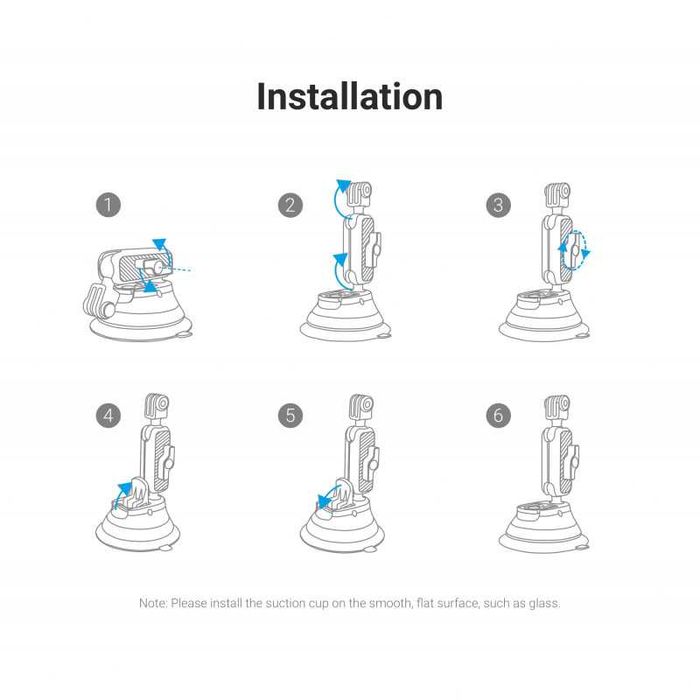 Installation

1

2

3

4

5

6

Note: Please install the suction cup on the smooth, flat surface, such as glass.