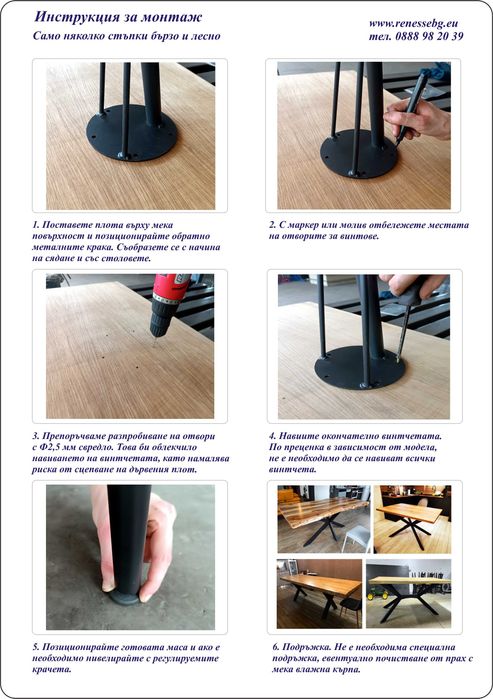 Инструкция за монтаж
Само няколко стъпки бързо и лесно

www.renessebg.eu
тел. 0888 98 20 39

1. Поставете плота върху мека повърхност и позиционирайте обратно металните крака. Съобразете се с начина на сядане и със столовете.

2. С маркер или молив отбележете местата на отворите за винтове.

3. Препоръчваме разпробиване на отвори с Ф2,5 мм свредло. Това би облекчило навиването на винтчетата, като намалява риска от сцепване на дървения плот.

4. Навиите окончателно винтчетата. По преценка в зависимост от модела, не е необходимо да се навиват всички винтчета.

5. Позиционирайте готовата маса и ако е необходимо нивелирайте с регулируемите крачета.

6. Подръжка. Не е необходима специална подръжка, евентуално почистване от прах с мека влажна кърпа.