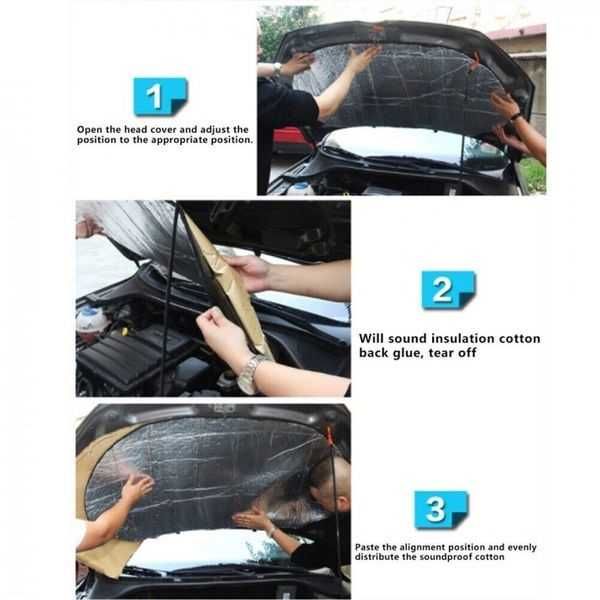 1

Open the head cover and adjust the position to the appropriate position.

2

Will sound insulation cotton back glue, tear off

3

Paste the alignment position and evenly distribute the soundproof cotton