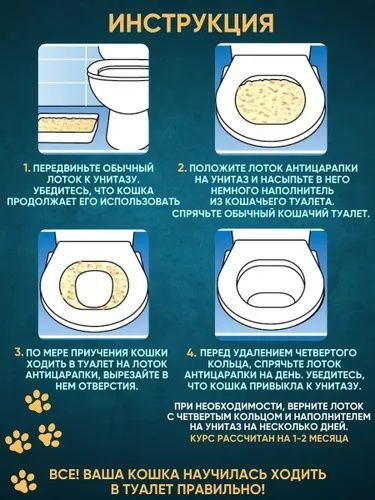 ИНСТРУКЦИЯ

1. ПЕРЕДВИНЬТЕ ОБЫЧНЫЙ ЛОТОК К УНИТАЗУ. УБЕДИТЕСЬ, ЧТО КОШКА ПРОДОЛЖАЕТ ЕГО ИСПОЛЬЗОВАТЬ

2. ПОЛОЖИТЕ ЛОТОК АНТИЦАРАПКИ НА УНИТАЗ И НАСЫПЬТЕ В НЕГО НЕМНОГО НАПОЛНИТЕЛЬ ИЗ КОШАЧЬЕГО ТУАЛЕТА. СПРЯЧЬТЕ ОБЫЧНЫЙ КОШАЧИЙ ТУАЛЕТ.

3. ПО МЕРЕ ПРИУЧЕНИЯ КОШКИ ХОДИТЬ В ТУАЛЕТ НА ЛОТОК АНТИЦАРАПКИ, ВЫРЕЗАЙТЕ В НЕМ ОТВЕРСТИЯ.

4. ПЕРЕД УДАЛЕНИЕМ ЧЕТВЕРТОГО КОЛЬЦА, СПРЯЧЬТЕ ЛОТОК АНТИЦАРАПКИ НА ДЕНЬ. УБЕДИТЕСЬ, ЧТО КОШКА ПРИВЫКЛА К УНИТАЗУ.

ПРИ НЕОБХОДИМОСТИ, ВЕРНИТЕ ЛОТОК С ЧЕТВЕРТЫМ КОЛЬЦОМ И НАПОЛНИТЕЛЕМ НА УНИТАЗ НА НЕСКОЛЬКО ДНЕЙ.
КУРС РАССЧИТАН НА 1-2 МЕСЯЦА

ВСЕ! ВАША КОШКА НАУЧИЛАСЬ ХОДИТЬ В ТУАЛЕТ ПРАВИЛЬНО!