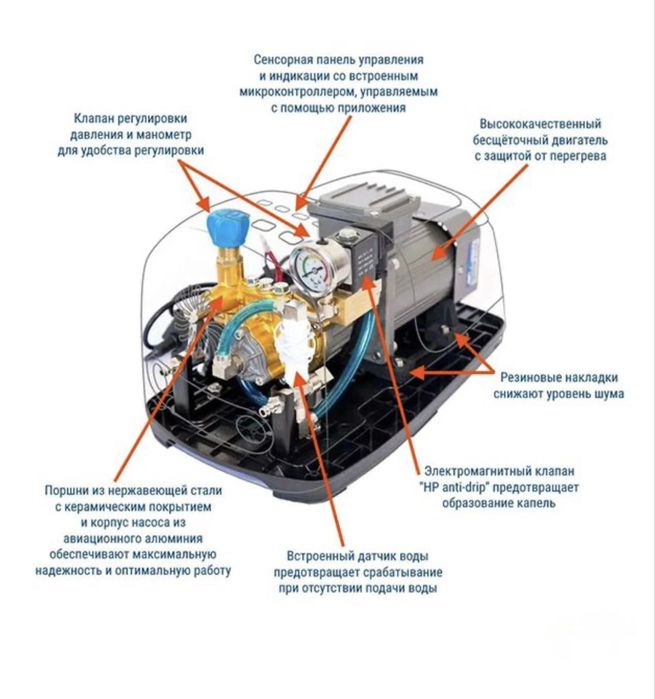 Сенсорная панель управления и индикации со встроенным микроконтроллером, управляемым с помощью приложения

Клапан регулировки давления и манометр для удобства регулировки

Высококачественный бесщёточный двигатель с защитой от перегрева

Резиновые накладки снижают уровень шума

Электромагнитный клапан "HP anti-drip" предотвращает образование капель

Поршни из нержавеющей стали с керамическим покрытием и корпус насоса из авиационного алюминия обеспечивают максимальную надежность и оптимальную работу

Встроенный датчик воды предотвращает срабатывание при отсутствии подачи воды