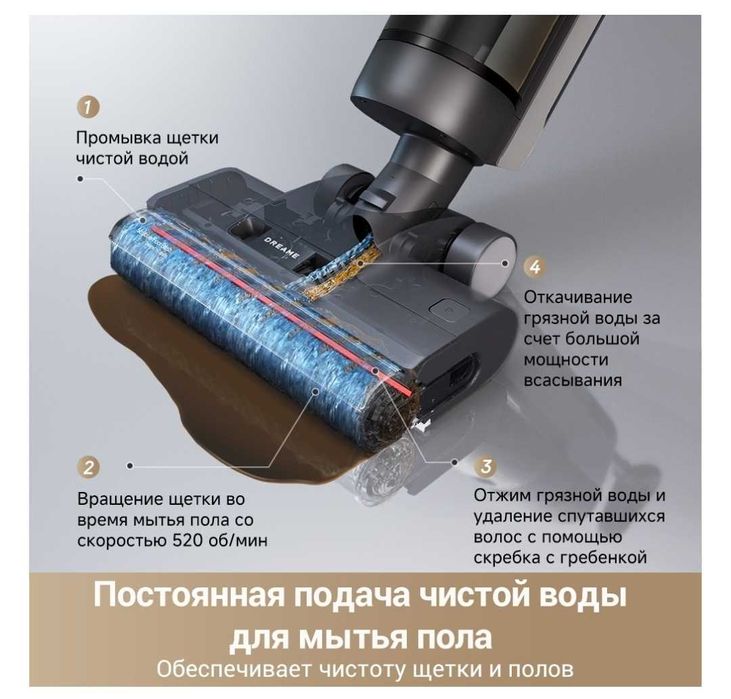 1

Промывка щетки чистой водой

DREAME

4

Откачивание грязной воды за счет большой мощности всасывания

2

Вращение щетки во время мытья пола со скоростью 520 об/мин

3

Отжим грязной воды и удаление спутавшихся волос с помощью скребка с гребенкой

Постоянная подача чистой воды для мытья пола

Обеспечивает чистоту щетки и полов