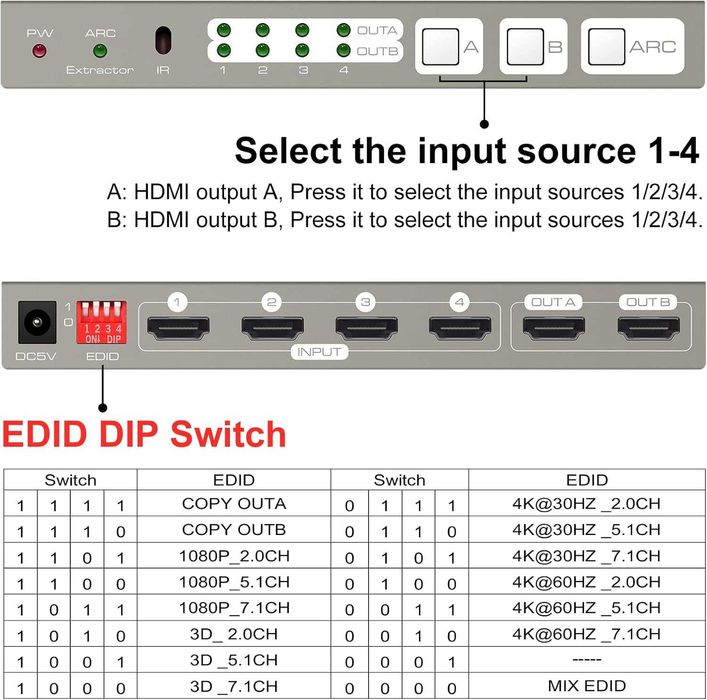 PW ARC Extractor IR

OUTA
OUTB
1 2 3 4

A B ARC

Select the input source 1-4

A: HDMI output A, Press it to select the input sources 1/2/3/4.
B: HDMI output B, Press it to select the input sources 1/2/3/4.

DC5V 1 0 1 2 3 4 ON DIP EDID 1 2 3 4 INPUT OUT A OUT B

EDID DIP Switch

| Switch | | | | EDID | Switch | | | | EDID |
|---|---|---|---|---|---|---|---|---|---|
| 1 | 1 | 1 | 1 | COPY OUTA | 0 | 1 | 1 | 1 | 4K@30HZ _2.0CH |
| 1 | 1 | 1 | 0 | COPY OUTB | 0 | 1 | 1 | 0 | 4K@30HZ _5.1CH |
| 1 | 1 | 0 | 1 | 1080P_2.0CH | 0 | 1 | 0 | 1 | 4K@30HZ _7.1CH |
| 1 | 1 | 0 | 0 | 1080P_5.1CH | 0 | 1 | 0 | 0 | 4K@60HZ _2.0CH |
| 1 | 0 | 1 | 1 | 1080P_7.1CH | 0 | 0 | 1 | 1 | 4K@60HZ _5.1CH |
| 1 | 0 | 1 | 0 | 3D_ 2.0CH | 0 | 0 | 1 | 0 | 4K@60HZ _7.1CH |
| 1 | 0 | 0 | 1 | 3D _5.1CH | 0 | 0 | 0 | 1 | ----- |
| 1 | 0 | 0 | 0 | 3D _7.1CH | 0 | 0 | 0 | 0 | MIX EDID |