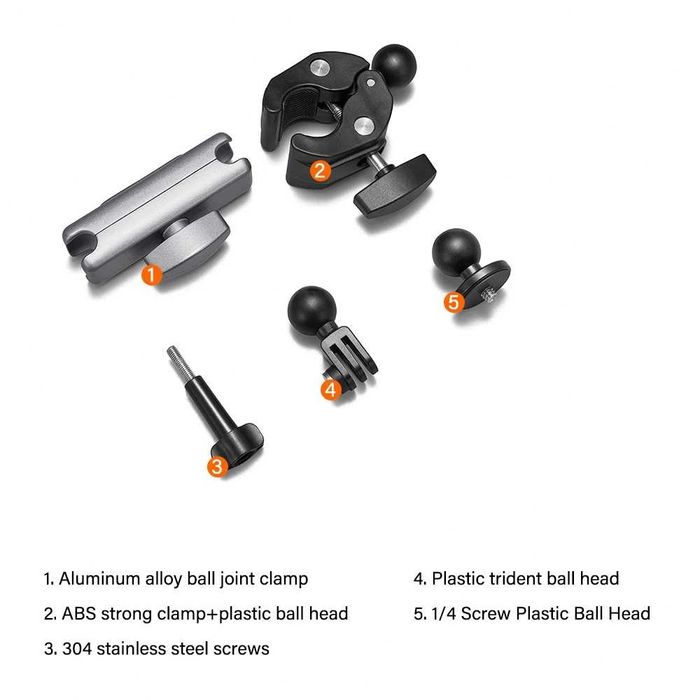 2

1

5

4

3

1. Aluminum alloy ball joint clamp

2. ABS strong clamp+plastic ball head

3. 304 stainless steel screws

4. Plastic trident ball head

5. 1/4 Screw Plastic Ball Head