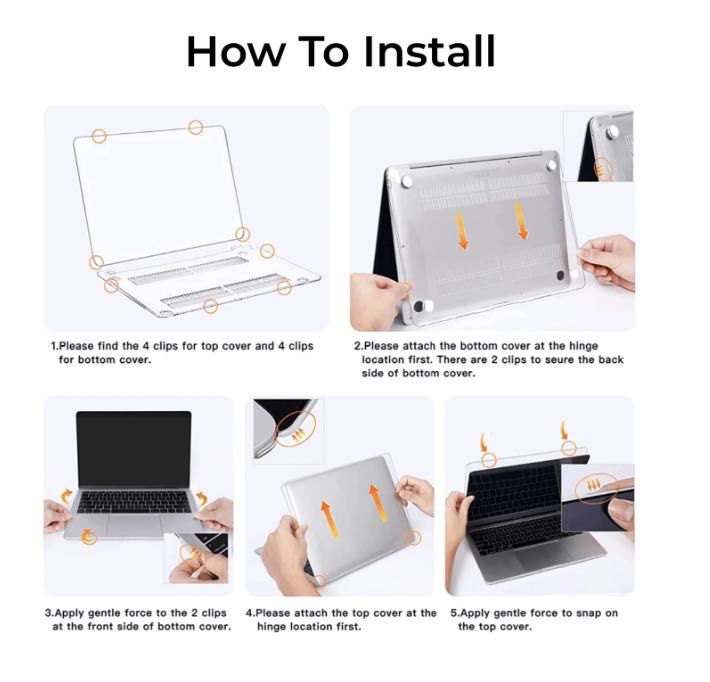 How To Install

1.Please find the 4 clips for top cover and 4 clips for bottom cover.

2.Please attach the bottom cover at the hinge location first. There are 2 clips to seure the back side of bottom cover.

3.Apply gentle force to the 2 clips at the front side of bottom cover.

4.Please attach the top cover at the hinge location first.

5.Apply gentle force to snap on the top cover.