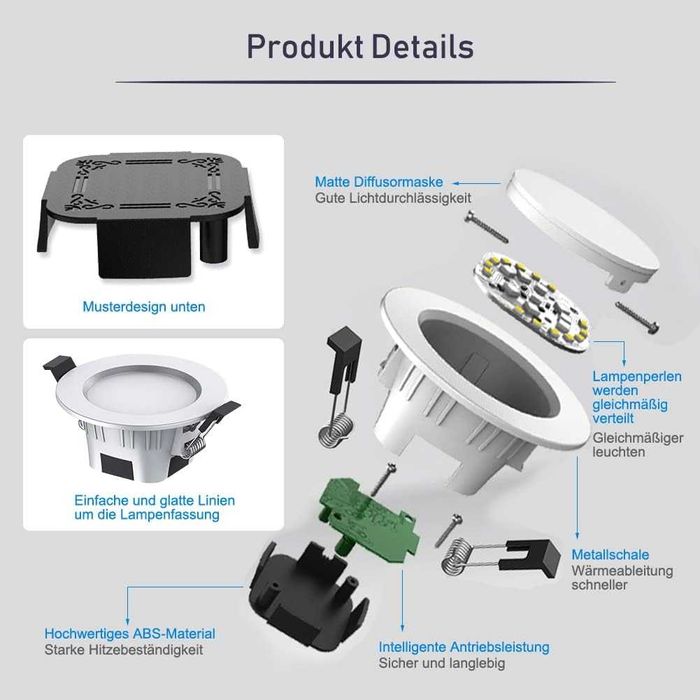 Produkt Details

Musterdesign unten

Einfache und glatte Linien um die Lampenfassung

Matte Diffusormaske
Gute Lichtdurchlässigkeit

Lampenperlen werden gleichmäßig verteilt
Gleichmäßiger leuchten

Metallschale
Wärmeableitung schneller

Hochwertiges ABS-Material
Starke Hitzebeständigkeit

Intelligente Antriebsleistung
Sicher und langlebig