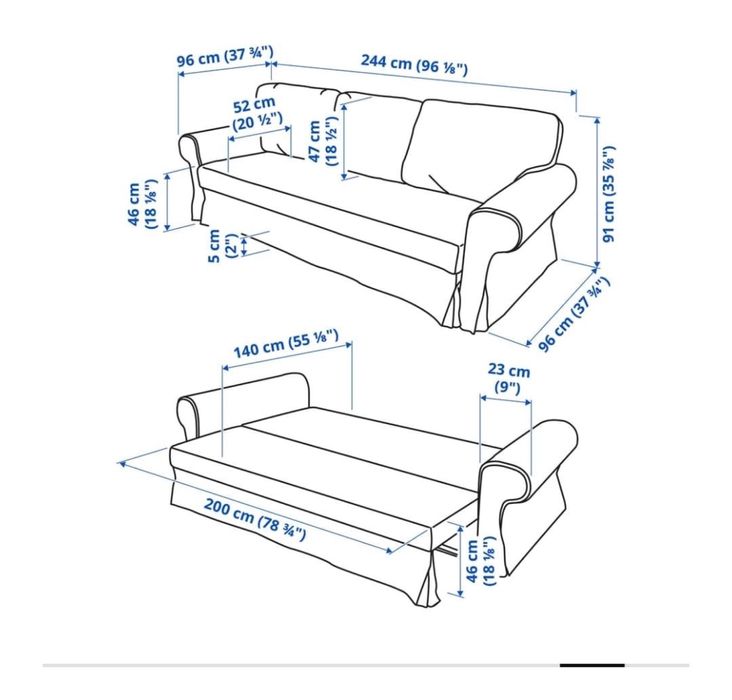 96 cm (37 ¾")
244 cm (96 ⅛")
52 cm (20 ½")
47 cm (18 ½")
46 cm (18 ⅛")
5 cm (2")
91 cm (35 ⅞")
96 cm (37 ¾")
140 cm (55 ⅛")
23 cm (9")
200 cm (78 ¾")
46 cm (18 ⅛")