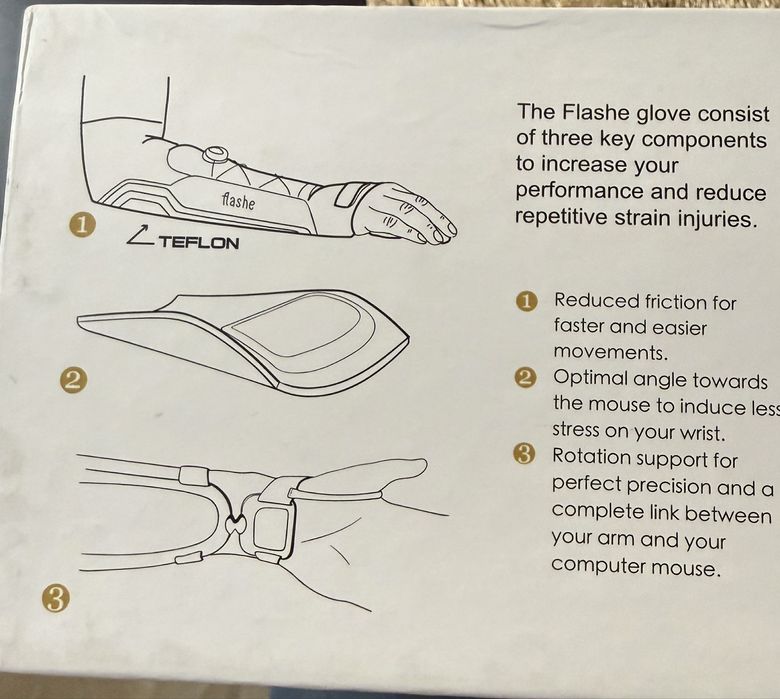 flashe

1

TEFLON

2

3

The Flashe glove consist of three key components to increase your performance and reduce repetitive strain injuries.

1 Reduced friction for faster and easier movements.

2 Optimal angle towards the mouse to induce less stress on your wrist.

3 Rotation support for perfect precision and a complete link between your arm and your computer mouse.