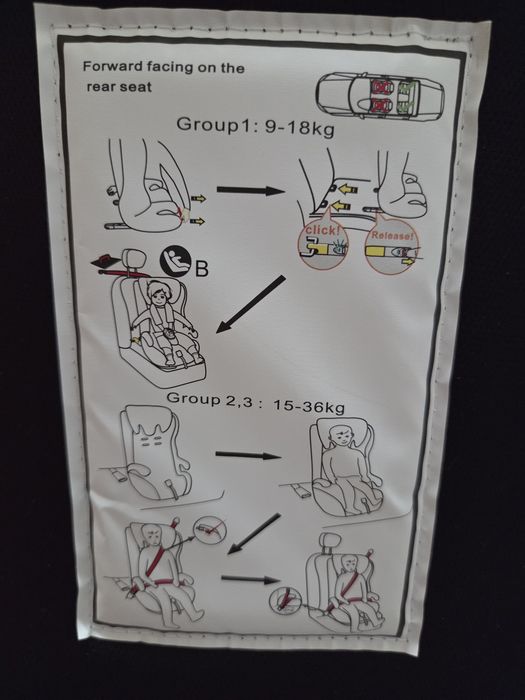 Forward facing on the rear seat

Group1: 9-18kg

click!

Release!

B

Group 2,3 : 15-36kg