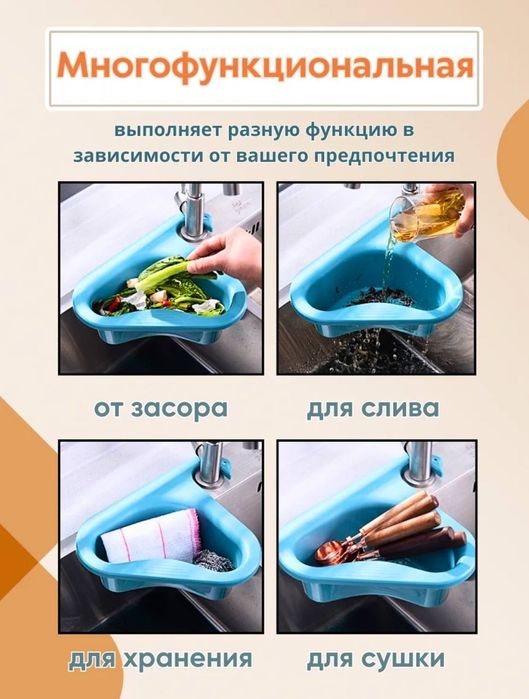 Многофункциональная

выполняет разную функцию в зависимости от вашего предпочтения

от засора

для слива

для хранения

для сушки