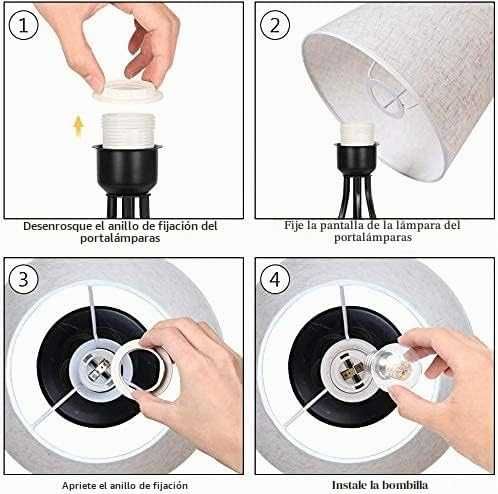 1

Desenrosque el anillo de fijación del portalámparas

2

Fije la pantalla de la lámpara del portalámparas

3

Apriete el anillo de fijación

4

Instale la bombilla