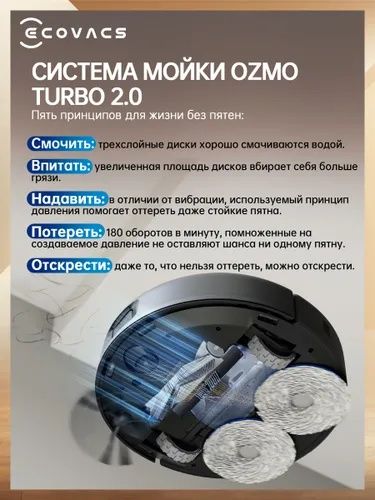 ECOVACS

СИСТЕМА МОЙКИ OZMO TURBO 2.0

Пять принципов для жизни без пятен:

Смочить: трехслойные диски хорошо смачиваются водой.

Впитать: увеличенная площадь дисков вбирает себя больше грязи.

Надавить: в отличии от вибрации, используемый принцип давления помогает оттереть даже стойкие пятна.

Потереть: 180 оборотов в минуту, помноженные на создаваемое давление не оставляют шанса ни одному пятну.

Отскрести: даже то, что нельзя оттереть, можно отскрести.