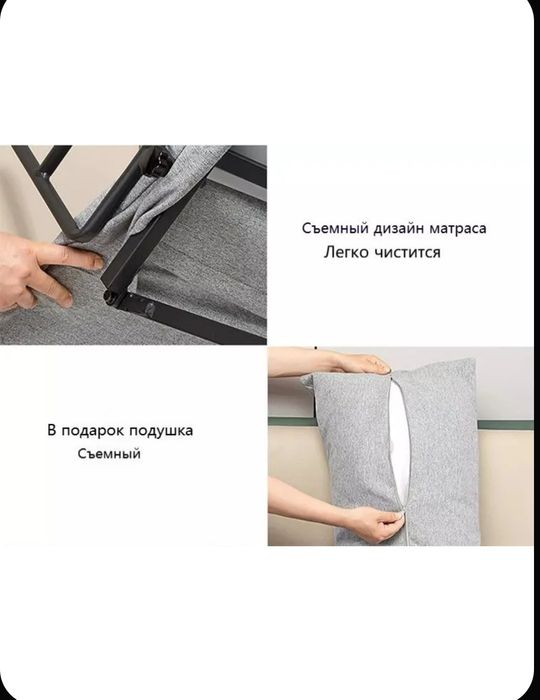 Съемный дизайн матраса
Легко чистится

В подарок подушка
Съемный