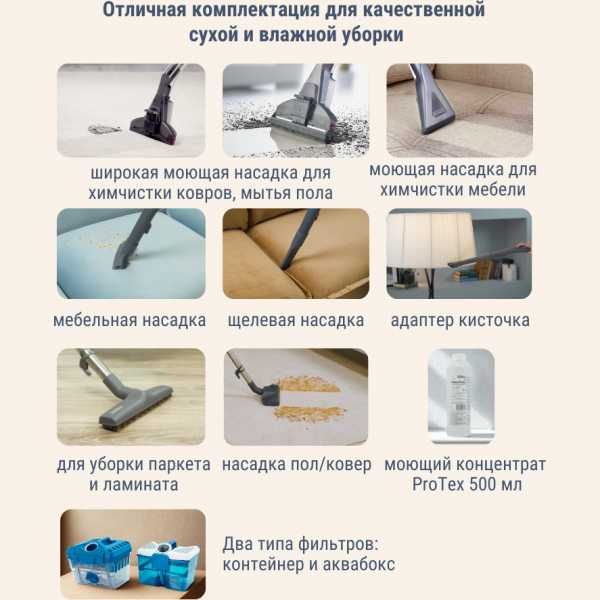 Отличная комплектация для качественной сухой и влажной уборки

широкая моющая насадка для химчистки ковров, мытья пола

моющая насадка для химчистки мебели

мебельная насадка

щелевая насадка

адаптер кисточка

для уборки паркета и ламината

насадка пол/ковер

моющий концентрат ProTex 500 мл

Два типа фильтров: контейнер и аквабокс