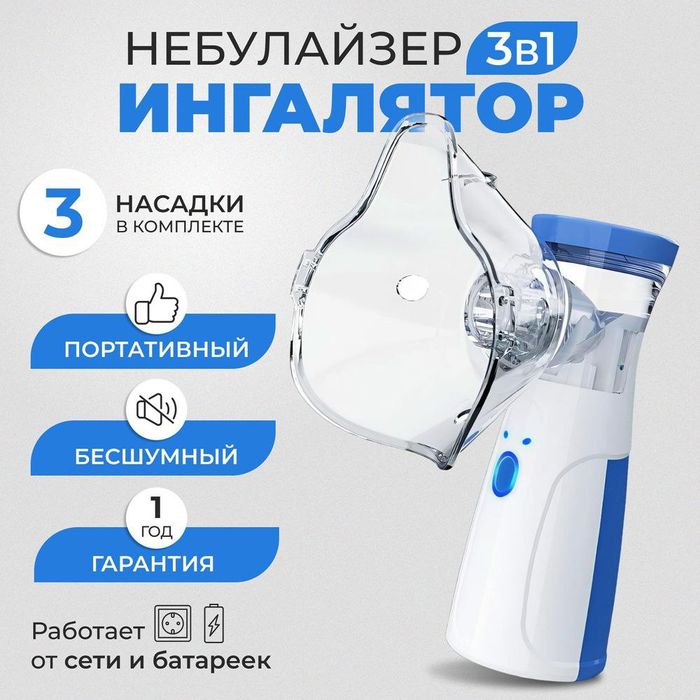 НЕБУЛАЙЗЕР 3в1
ИНГАЛЯТОР

3 НАСАДКИ
В КОМПЛЕКТЕ

ПОРТАТИВНЫЙ

БЕСШУМНЫЙ

1 ГОД
ГАРАНТИЯ

Работает
от сети и батареек