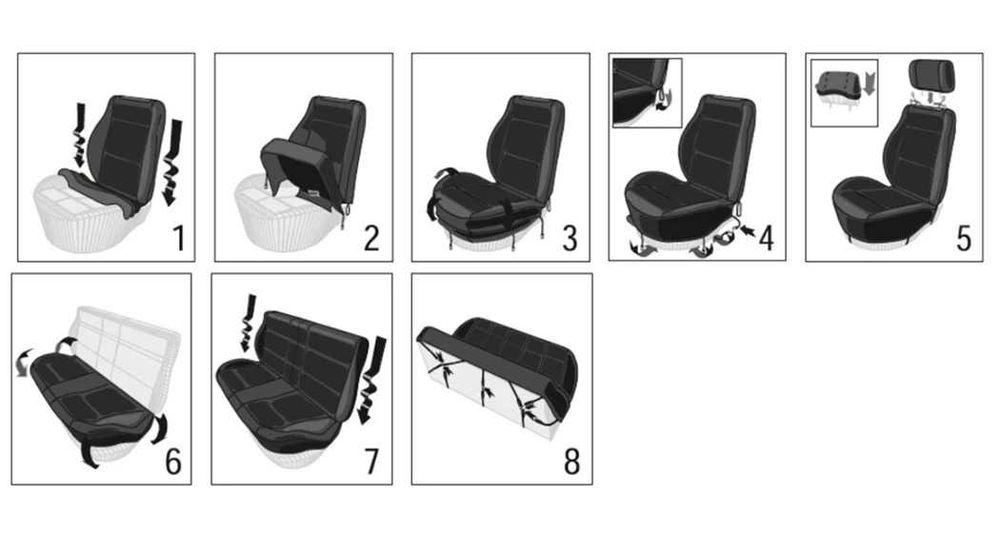 1

2

3

4

5

6

7

8