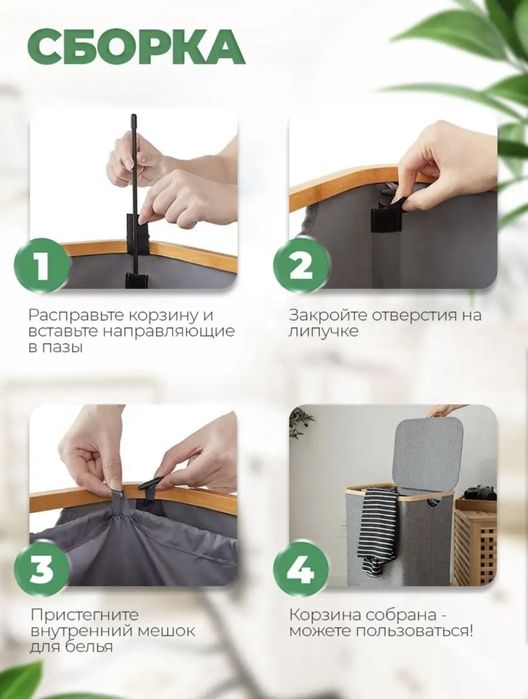 СБОРКА

1

Расправьте корзину и вставьте направляющие в пазы

2

Закройте отверстия на липучке

3

Пристегните внутренний мешок для белья

4

Корзина собрана - можете пользоваться!