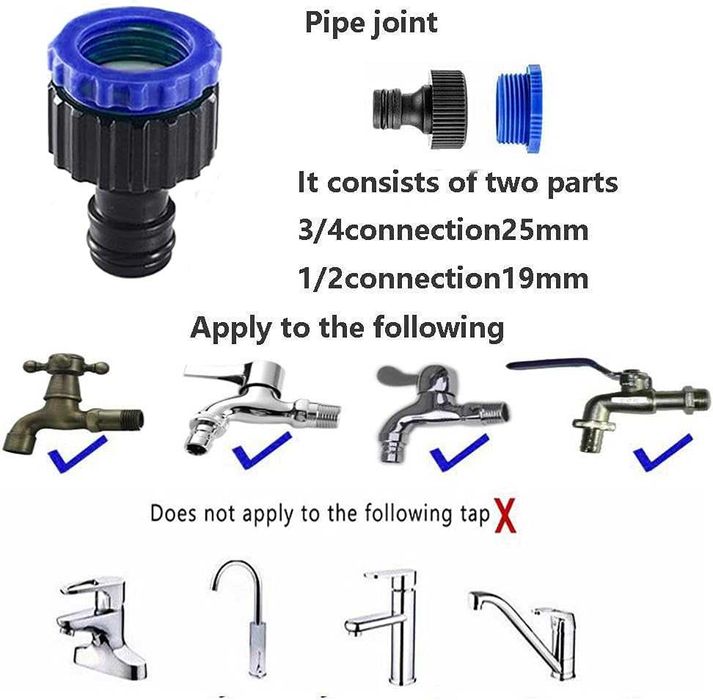 Pipe joint

It consists of two parts
3/4connection25mm
1/2connection19mm

Apply to the following

Does not apply to the following tap X