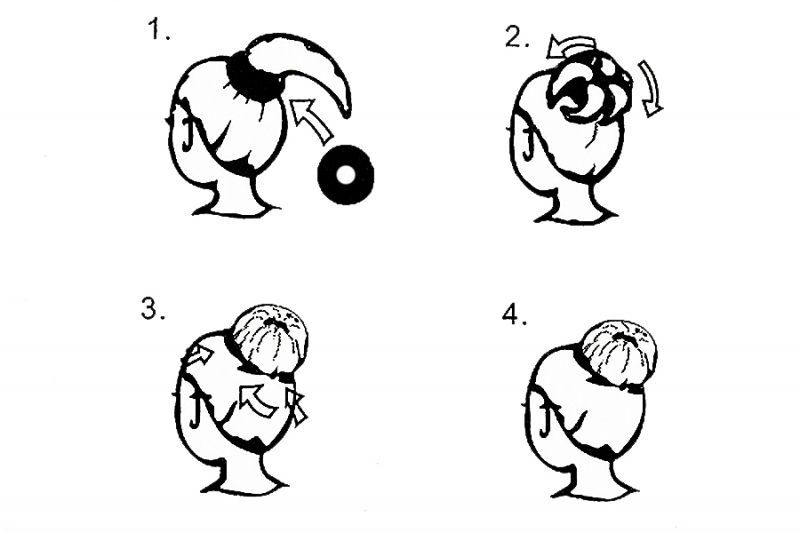 1.

2.

3.

4.