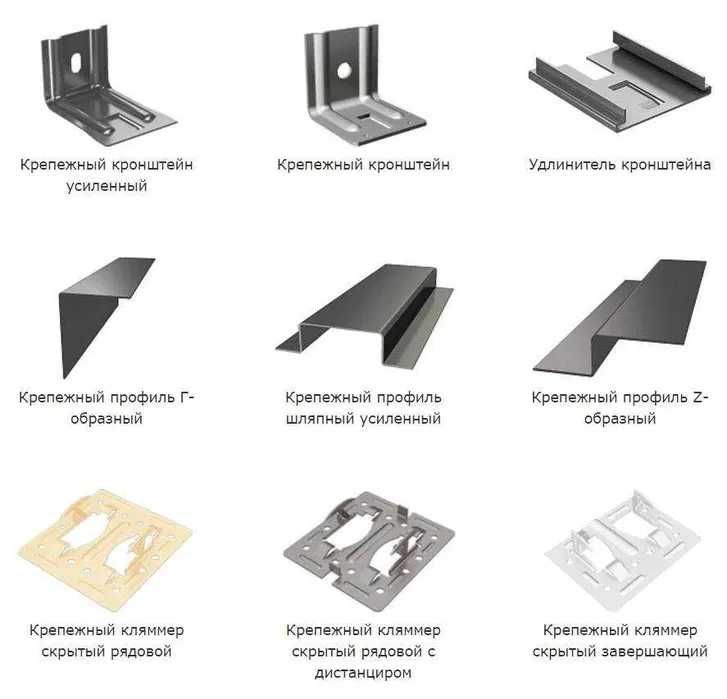 Крепежный кронштейн усиленный

Крепежный кронштейн

Удлинитель кронштейна

Крепежный профиль Г-образный

Крепежный профиль шляпный усиленный

Крепежный профиль Z-образный

Крепежный кляммер скрытый рядовой

Крепежный кляммер скрытый рядовой с дистанциром

Крепежный кляммер скрытый завершающий