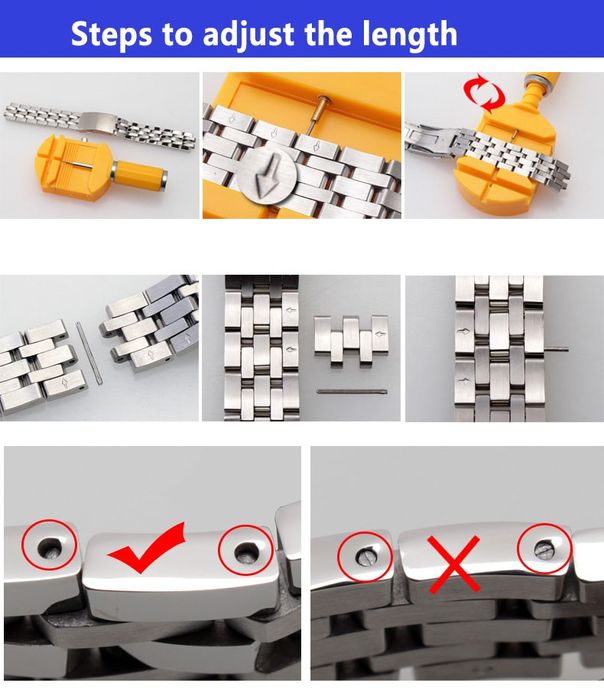 Steps to adjust the length