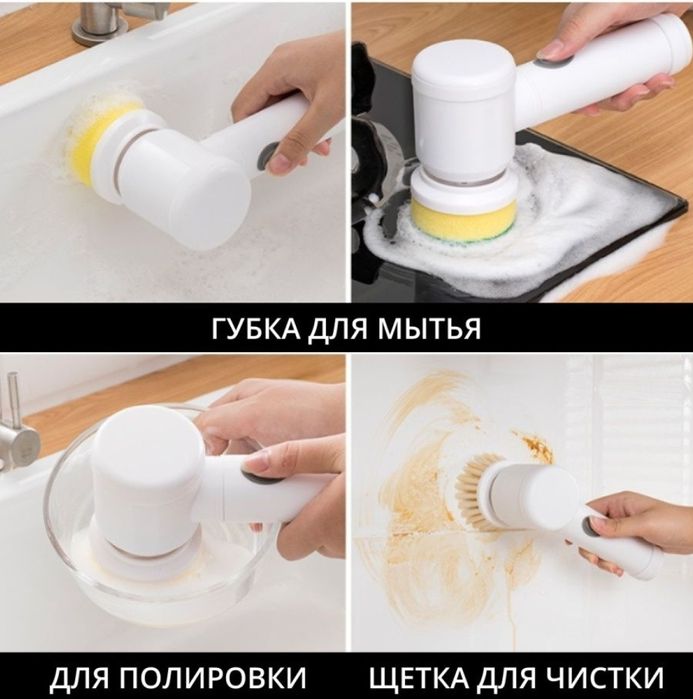 ГУБКА ДЛЯ МЫТЬЯ

ДЛЯ ПОЛИРОВКИ

ЩЕТКА ДЛЯ ЧИСТКИ