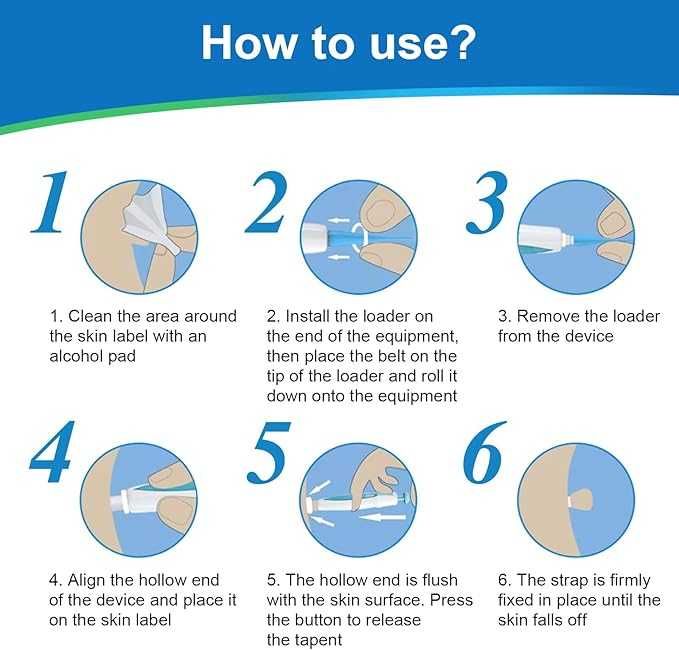 How to use?

1

2

3

1. Clean the area around the skin label with an alcohol pad

2. Install the loader on the end of the equipment, then place the belt on the tip of the loader and roll it down onto the equipment

3. Remove the loader from the device

4

5

6

4. Align the hollow end of the device and place it on the skin label

5. The hollow end is flush with the skin surface. Press the button to release the tapent

6. The strap is firmly fixed in place until the skin falls off