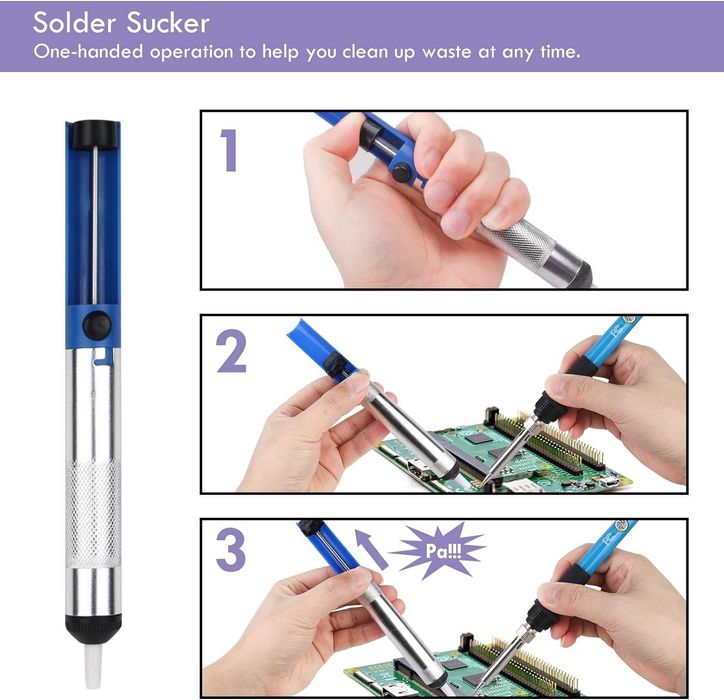 Solder Sucker
One-handed operation to help you clean up waste at any time.

1

2

3

Pa!!!