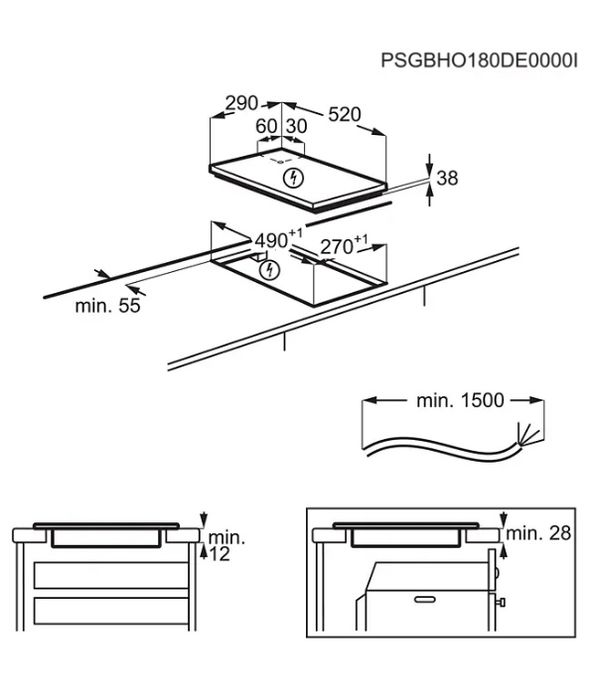 PSGBHO180DE0000I

290

520

60

30

38

$490^{+1}$

$270^{+1}$

min. 55

min. 1500

min.
12

min. 28