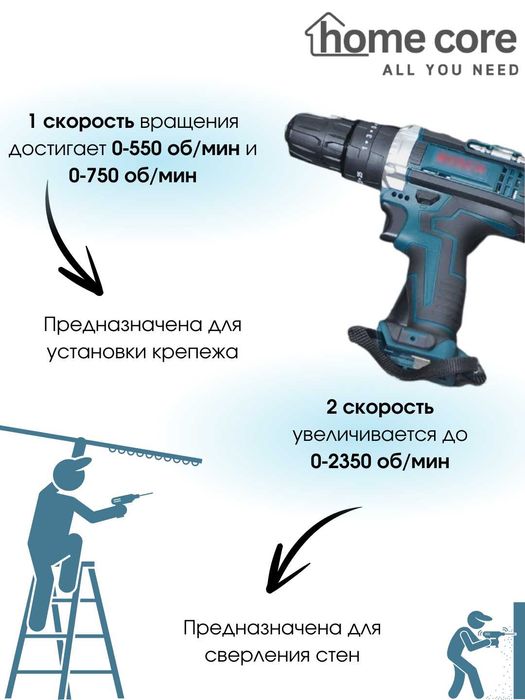 home core
ALL YOU NEED

1 скорость вращения достигает 0-550 об/мин и 0-750 об/мин

Предназначена для установки крепежа

2 скорость увеличивается до 0-2350 об/мин

Предназначена для сверления стен