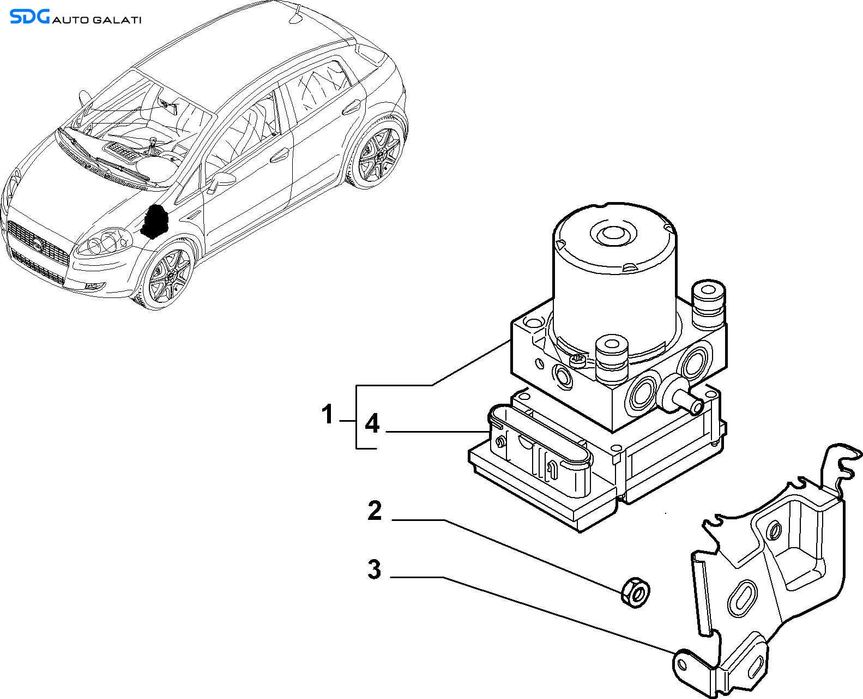 SDG AUTO GALATI

1
4
2
3