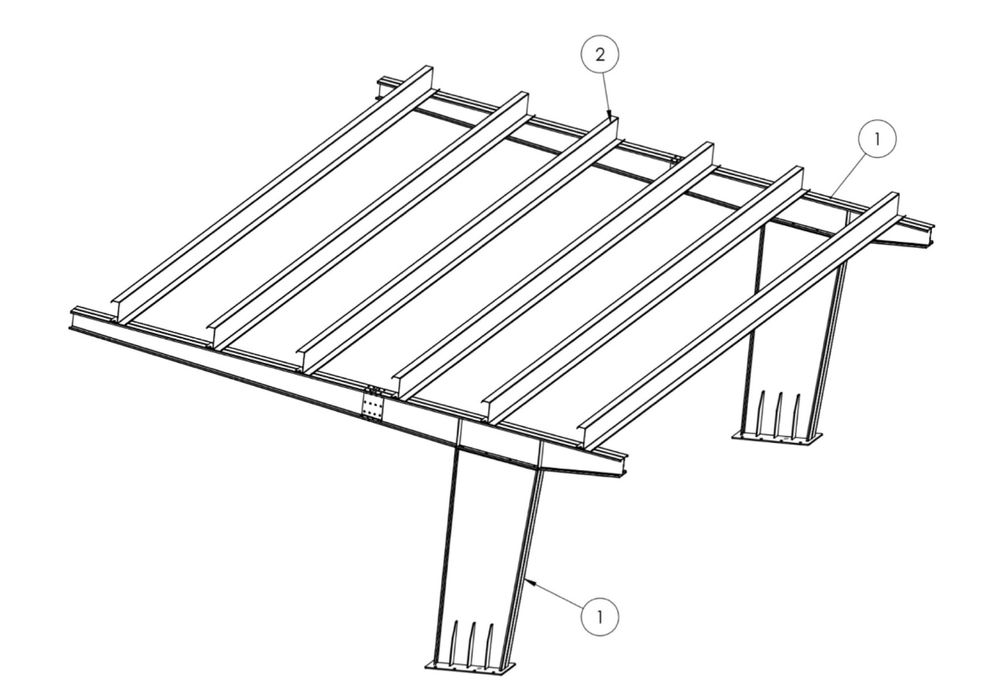 2

1

1