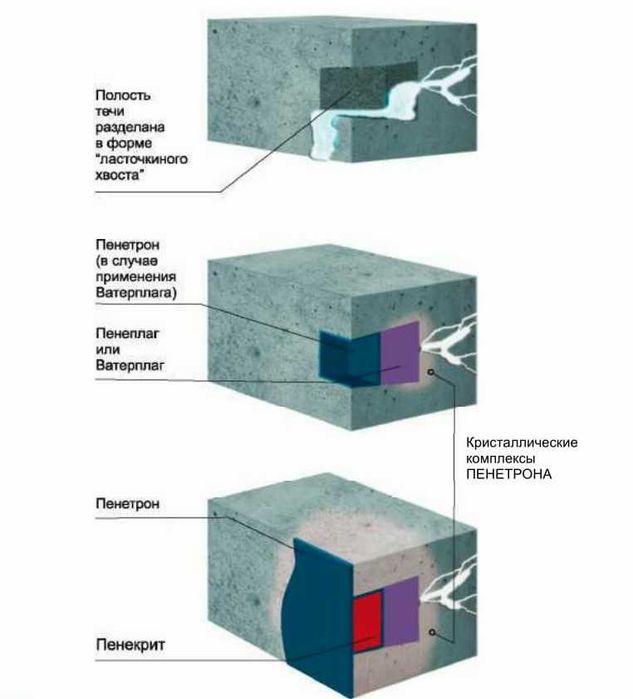 Полость течи разделана в форме "ласточкиного хвоста"

Пенетрон (в случае применения Ватерплага)

Пенеплаг или Ватерплаг

Кристаллические комплексы ПЕНЕТРОНА

Пенетрон

Пенекрит