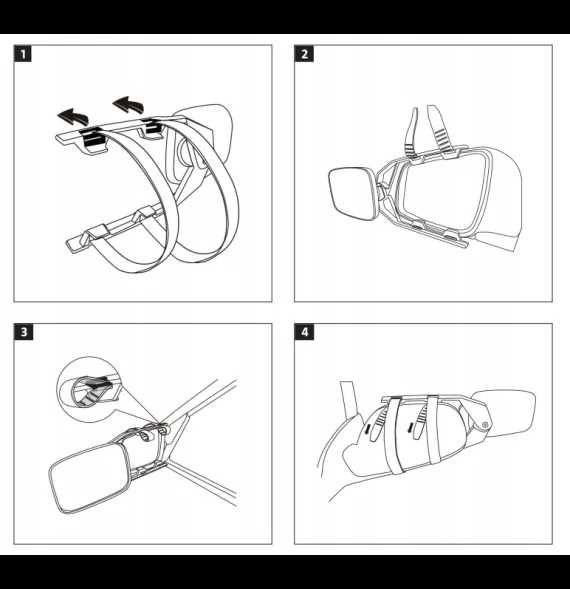 1

2

3

4