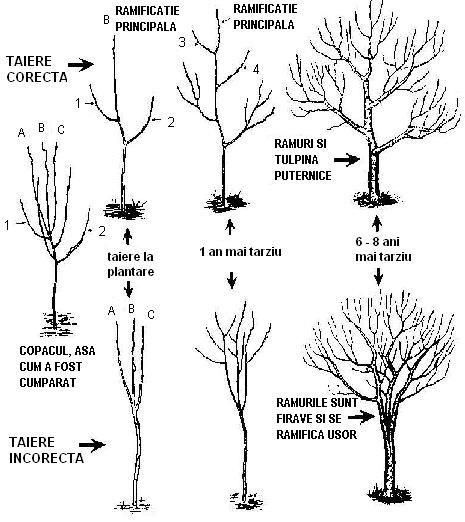 B RAMIFICATIE PRINCIPALA

RAMIFICATIE PRINCIPALA

TAIERE CORECTA

3

4

1

2

A B C

1

2

RAMURI SI TULPINA PUTERNICE

taiere la plantare

1 an mai tarziu

6 - 8 ani mai tarziu

A B C

COPACUL, ASA CUM A FOST CUMPARAT

RAMURILE SUNT FIRAVE SI SE RAMIFICA USOR

TAIERE INCORECTA