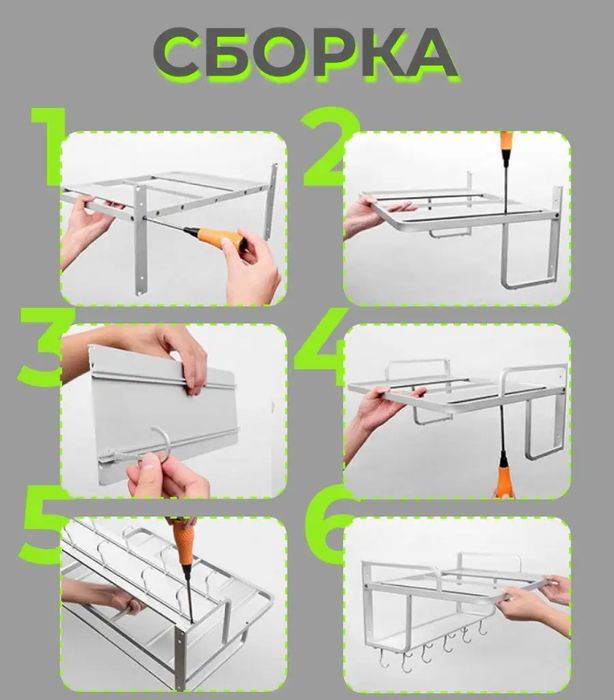 СБОРКА

1

2

3

4

5

6