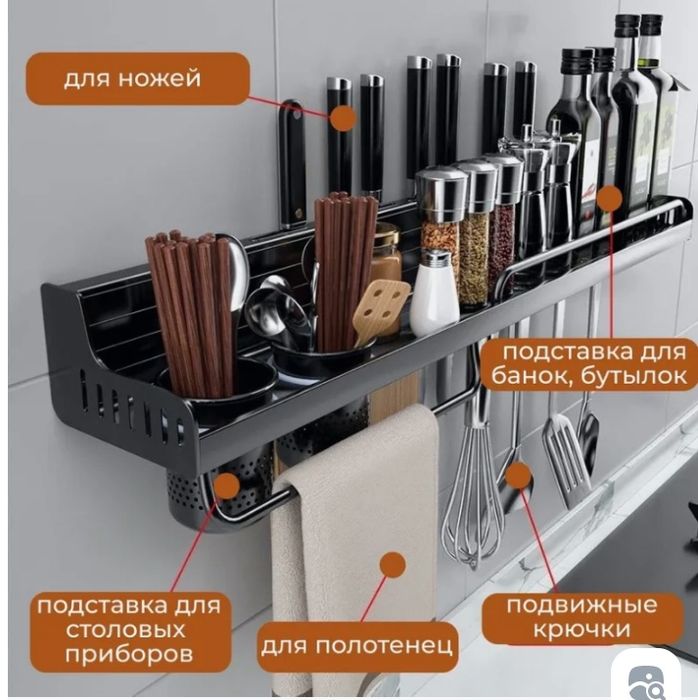 для ножей

подставка для банок, бутылок

подставка для столовых приборов

для полотенец

подвижные крючки