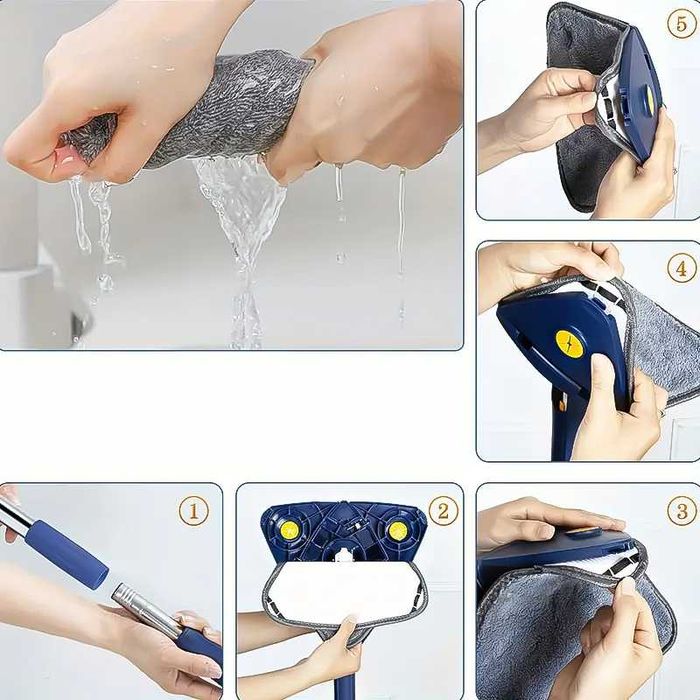 ⑤

④

①

②

③