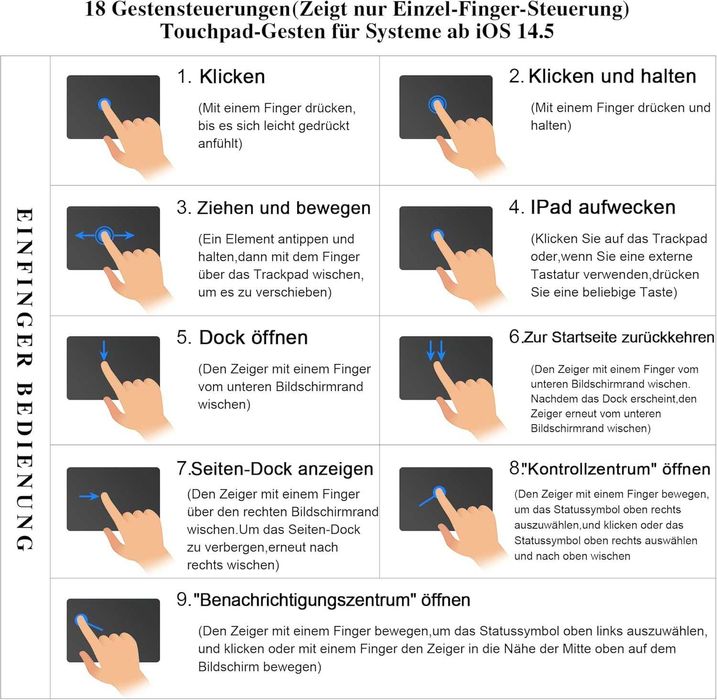 18 Gestensteuerungen(Zeigt nur Einzel-Finger-Steuerung)
Touchpad-Gesten für Systeme ab iOS 14.5

EINFINGER BEDIENUNG

1. Klicken
(Mit einem Finger drücken, bis es sich leicht gedrückt anfühlt)

2. Klicken und halten
(Mit einem Finger drücken und halten)

3. Ziehen und bewegen
(Ein Element antippen und halten,dann mit dem Finger über das Trackpad wischen, um es zu verschieben)

4. IPad aufwecken
(Klicken Sie auf das Trackpad oder,wenn Sie eine externe Tastatur verwenden,drücken Sie eine beliebige Taste)

5. Dock öffnen
(Den Zeiger mit einem Finger vom unteren Bildschirmrand wischen)

6.Zur Startseite zurückkehren
(Den Zeiger mit einem Finger vom unteren Bildschirmrand wischen. Nachdem das Dock erscheint,den Zeiger erneut vom unteren Bildschirmrand wischen)

7.Seiten-Dock anzeigen
(Den Zeiger mit einem Finger über den rechten Bildschirmrand wischen.Um das Seiten-Dock zu verbergen,erneut nach rechts wischen)

8."Kontrollzentrum" öffnen
(Den Zeiger mit einem Finger bewegen, um das Statussymbol oben rechts auszuwählen,und klicken oder das Statussymbol oben rechts auswählen und nach oben wischen

9."Benachrichtigungszentrum" öffnen
(Den Zeiger mit einem Finger bewegen,um das Statussymbol oben links auszuwählen, und klicken oder mit einem Finger den Zeiger in die Nähe der Mitte oben auf dem Bildschirm bewegen)