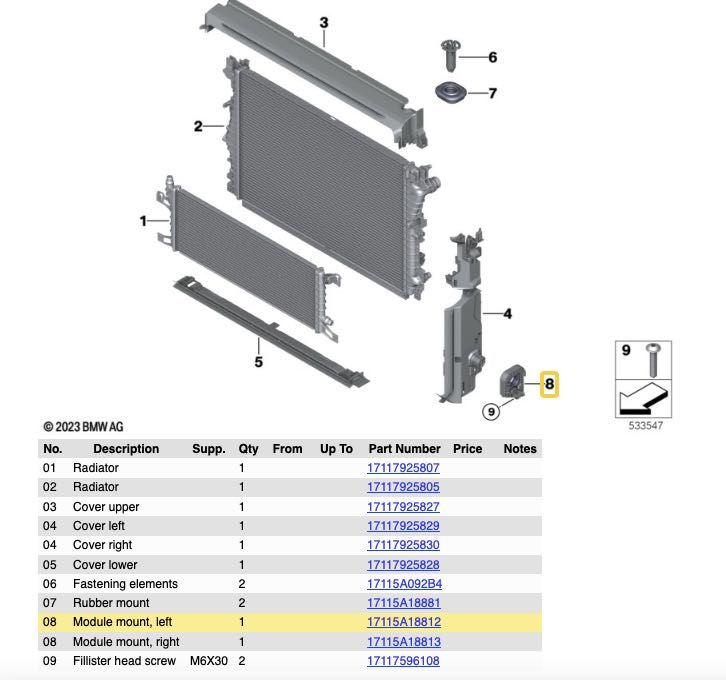 3
6
7
2
1
4
5
8
9
9
533547

© 2023 BMW AG

| No. | Description | Supp. | Qty | From | Up To | Part Number | Price | Notes |
|---|---|---|---|---|---|---|---|---|
| 01 | Radiator | | 1 | | | 17117925807 | | |
| 02 | Radiator | | 1 | | | 17117925805 | | |
| 03 | Cover upper | | 1 | | | 17117925827 | | |
| 04 | Cover left | | 1 | | | 17117925829 | | |
| 04 | Cover right | | 1 | | | 17117925830 | | |
| 05 | Cover lower | | 1 | | | 17117925828 | | |
| 06 | Fastening elements | | 2 | | | 17115A092B4 | | |
| 07 | Rubber mount | | 2 | | | 17115A18881 | | |
| 08 | Module mount, left | | 1 | | | 17115A18812 | | |
| 08 | Module mount, right | | 1 | | | 17115A18813 | | |
| 09 | Fillister head screw | M6X30 | 2 | | | 17117596108 | | |